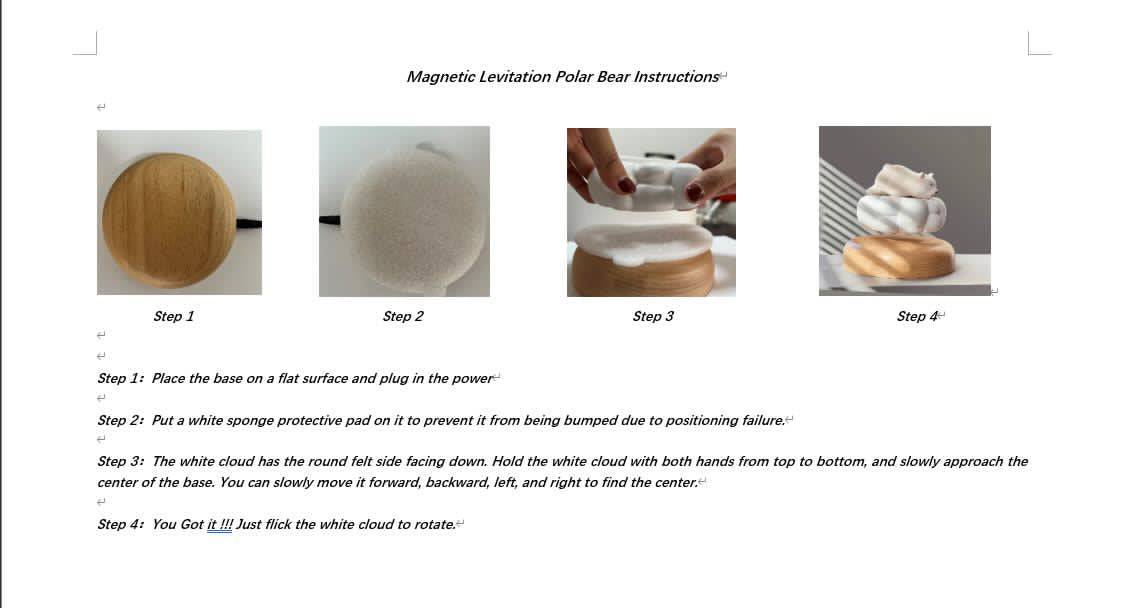 Magnetic Levitation Polar Bear Instructions

Step 1

Step 2

Step 3

Step 4

Step 1: Place the base on a flat surface and plug in the power

Step 2: Put a white sponge protective pad on it to prevent it from being bumped due to positioning failure.

Step 3: The white cloud has the round felt side facing down. Hold the white cloud with both hands from top to bottom, and slowly approach the center of the base. You can slowly move it forward, backward, left, and right to find the center.

Step 4: You Got it !!! Just flick the white cloud to rotate.